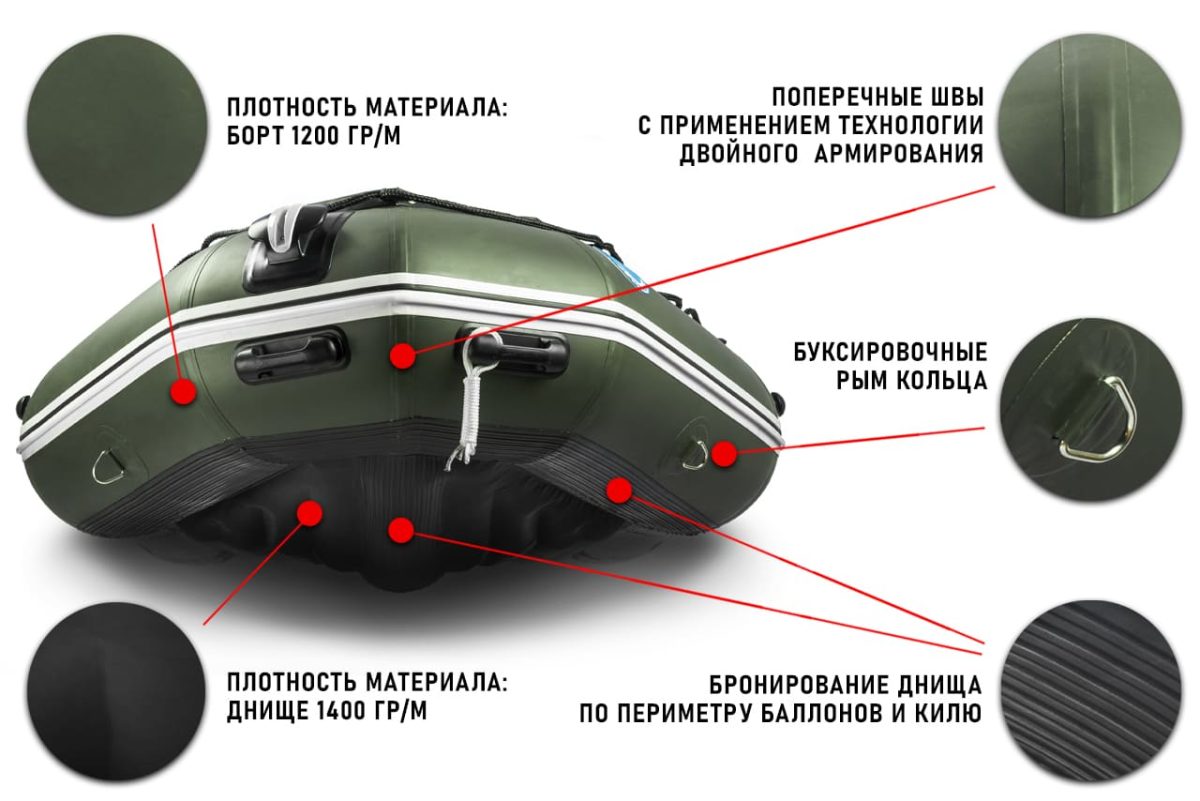 ПЛОТНОСТЬ МАТЕРИАЛА:
БОРТ 1200 ГР/М

ПОПЕРЕЧНЫЕ ШВЫ
С ПРИМЕНЕНИЕМ ТЕХНОЛОГИИ
ДВОЙНОГО АРМИРОВАНИЯ

БУКСИРОВОЧНЫЕ
РЫМ КОЛЬЦА

ПЛОТНОСТЬ МАТЕРИАЛА:
ДНИЩЕ 1400 ГР/М

БРОНИРОВАНИЕ ДНИЩА
ПО ПЕРИМЕТРУ БАЛЛОНОВ И КИЛЮ